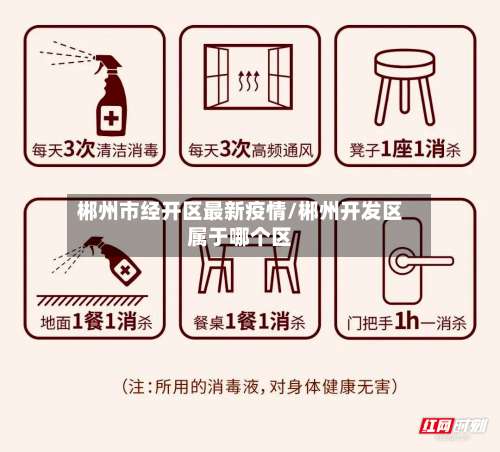 每天3次清洁消毒

每天3次高频通风

凳子1座1消杀

郴州市经开区最新疫情/郴州开发区属于哪个区

地面1餐1消杀

餐桌1餐1消杀

门把手1h一消杀

（注：所用的消毒液，对身体健康无害）

红网时刻